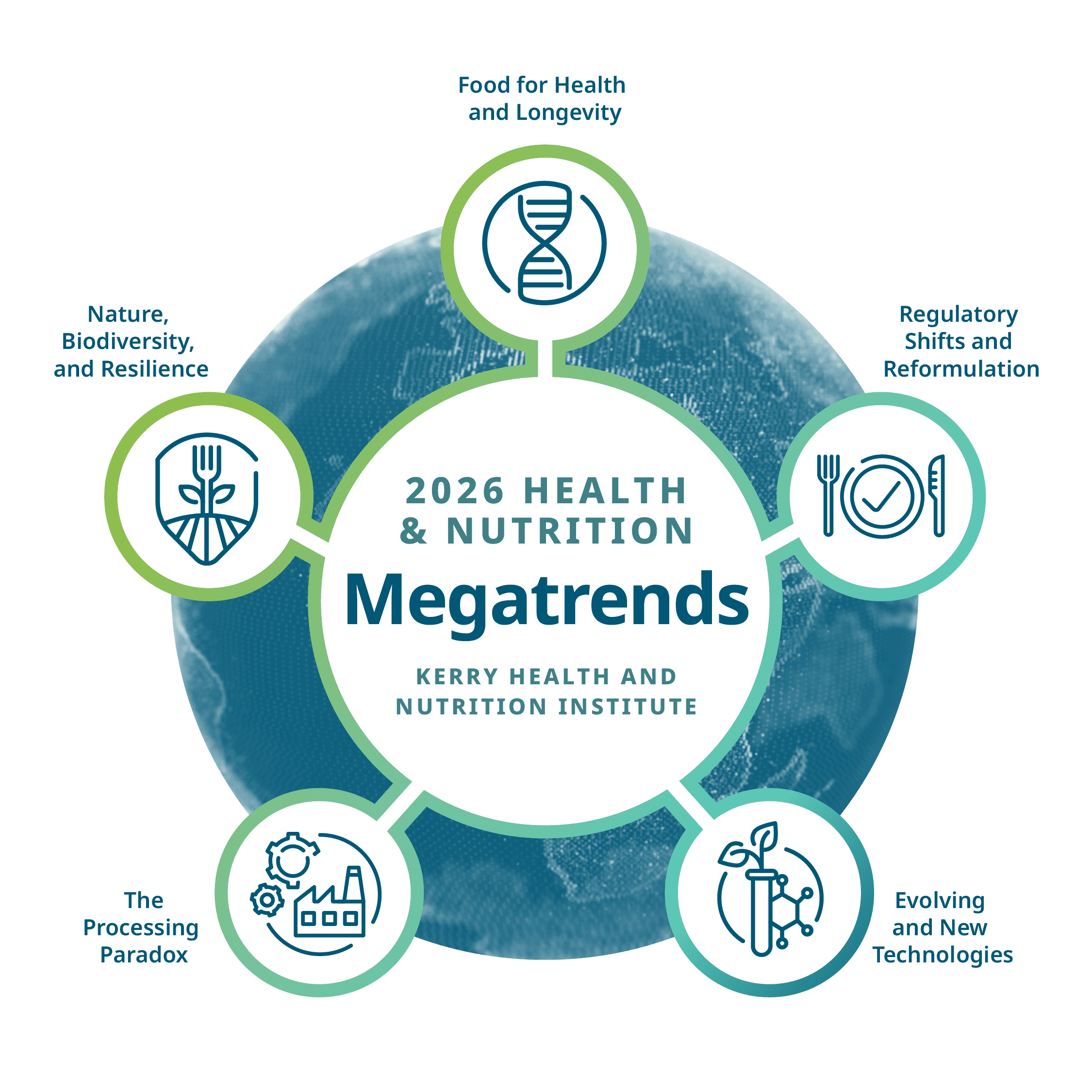 Food for Health and Longevity

Nature, Biodiversity, and Resilience

Regulatory Shifts and Reformulation

2026 HEALTH & NUTRITION

Megatrends

KERRY HEALTH AND NUTRITION INSTITUTE

The Processing Paradox

Evolving and New Technologies